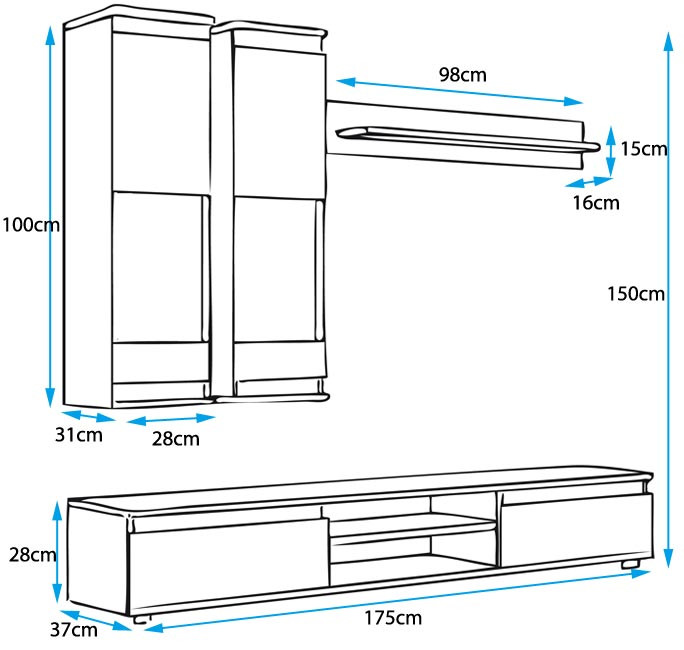 98cm
15cm
16cm
100cm
150cm
31cm
28cm
28cm
37cm
175cm